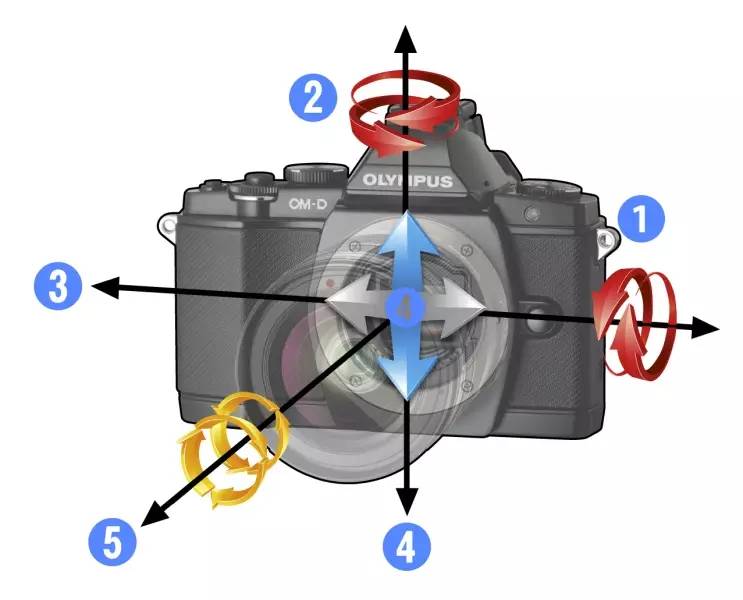 2
OLYMPUS
OM-D
1
3
4
5
4